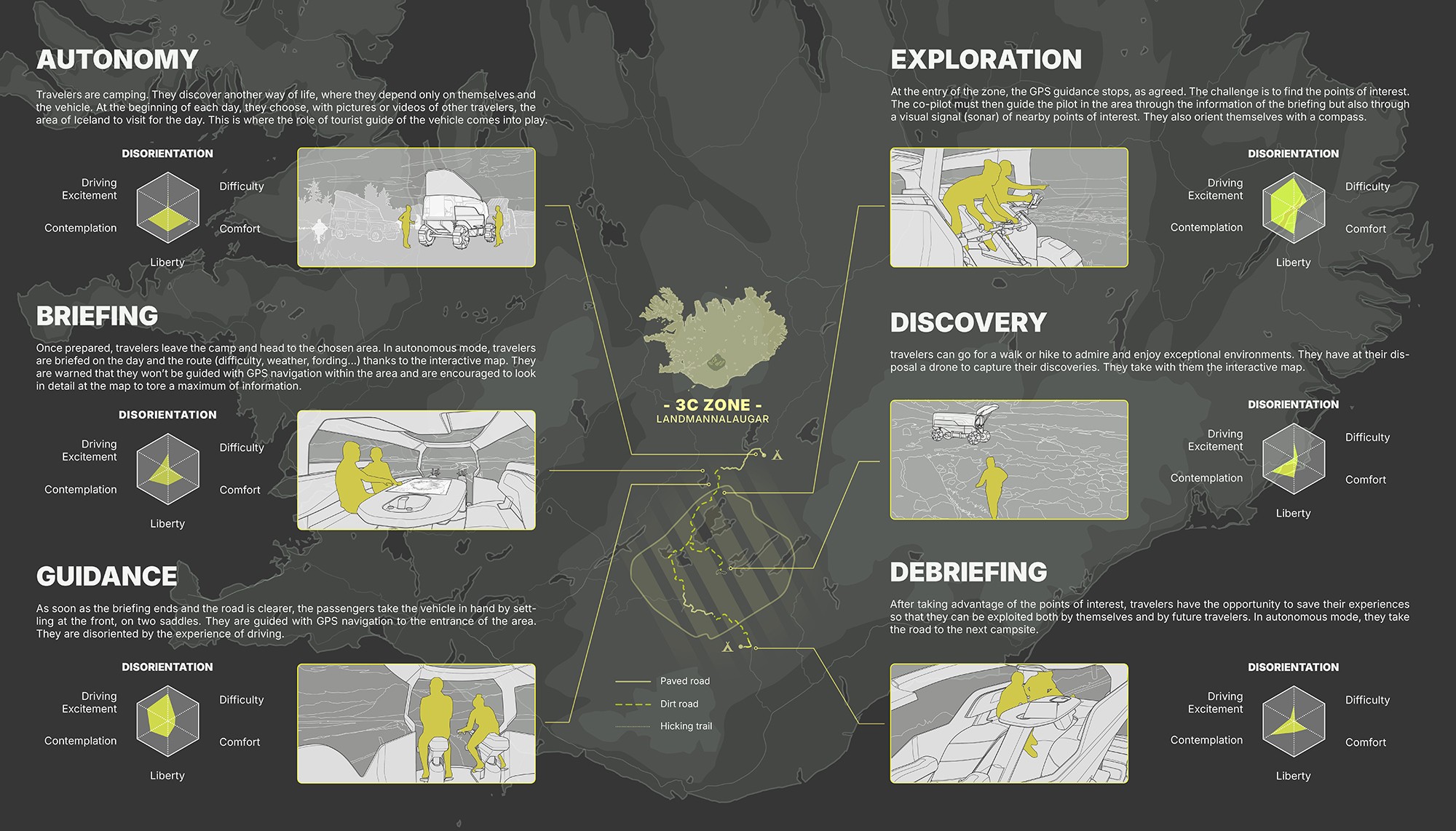 AUTONOMY

Travelers are camping. They discover another way of life, where they depend only on themselves and the vehicle. At the beginning of each day, they choose, with pictures or videos of other travelers, the area of Iceland to visit for the day. This is where the role of tourist guide of the vehicle comes into play.

DISORIENTATION
Driving Excitement
Difficulty
Contemplation
Comfort
Liberty

BRIEFING

Once prepared, travelers leave the camp and head to the chosen area. In autonomous mode, travelers are briefed on the day and the route (difficulty, weather, fording...) thanks to the interactive map. They are warned that they won't be guided with GPS navigation within the area and are encouraged to look in detail at the map to tore a maximum of information.

DISORIENTATION
Driving Excitement
Difficulty
Contemplation
Comfort
Liberty

GUIDANCE

As soon as the briefing ends and the road is clearer, the passengers take the vehicle in hand by settling at the front, on two saddles. They are guided with GPS navigation to the entrance of the area. They are disoriented by the experience of driving.

DISORIENTATION
Driving Excitement
Difficulty
Contemplation
Comfort
Liberty

- 3C ZONE -
LANDMANNALAUGAR

Paved road
Dirt road
Hicking trail

EXPLORATION

At the entry of the zone, the GPS guidance stops, as agreed. The challenge is to find the points of interest. The co-pilot must then guide the pilot in the area through the information of the briefing but also through a visual signal (sonar) of nearby points of interest. They also orient themselves with a compass.

DISORIENTATION
Driving Excitement
Difficulty
Contemplation
Comfort
Liberty

DISCOVERY

travelers can go for a walk or hike to admire and enjoy exceptional environments. They have at their disposal a drone to capture their discoveries. They take with them the interactive map.

DISORIENTATION
Driving Excitement
Difficulty
Contemplation
Comfort
Liberty

DEBRIEFING

After taking advantage of the points of interest, travelers have the opportunity to save their experiences so that they can be exploited both by themselves and by future travelers. In autonomous mode, they take the road to the next campsite.

DISORIENTATION
Driving Excitement
Difficulty
Contemplation
Comfort
Liberty